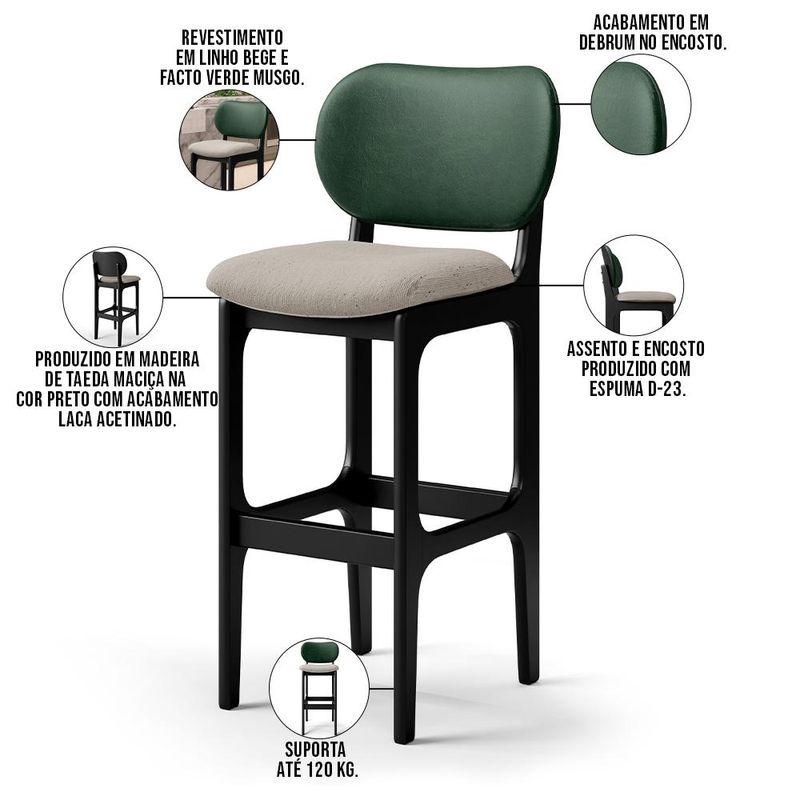 REVESTIMENTO EM LINHO BEGE E FACTO VERDE MUSGO.

ACABAMENTO EM DEBRUM NO ENCOSTO.

PRODUZIDO EM MADEIRA DE TAEDA MACIÇA NA COR PRETO COM ACABAMENTO LACA ACETINADO.

ASSENTO E ENCOSTO PRODUZIDO COM ESPUMA D-23.

SUPORTA ATÉ 120 KG.