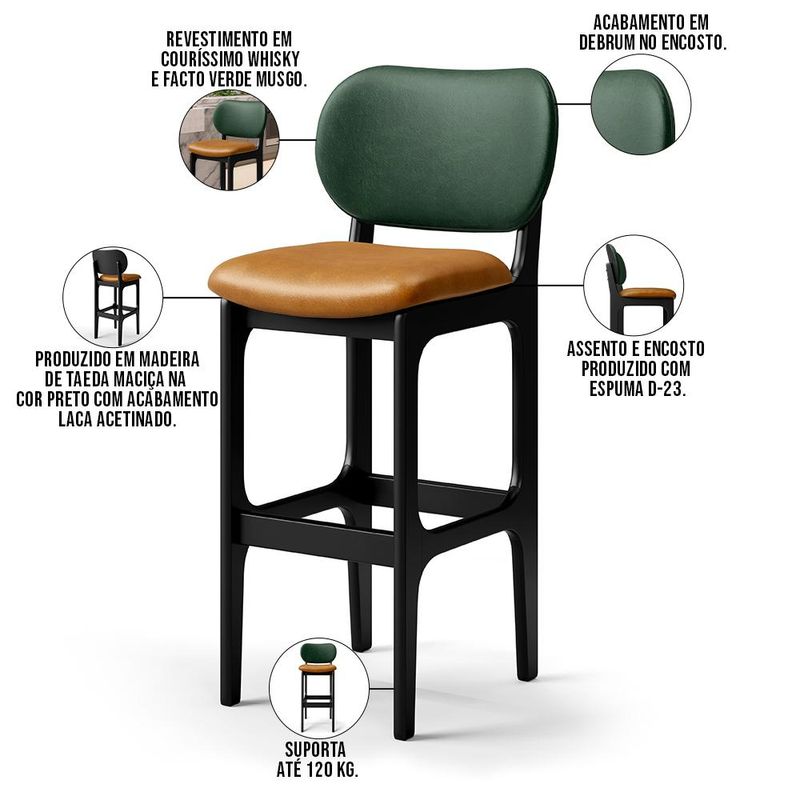 REVESTIMENTO EM COURÍSSIMO WHISKY E FACTO VERDE MUSGO.

ACABAMENTO EM DEBRUM NO ENCOSTO.

PRODUZIDO EM MADEIRA DE TAEDA MACIÇA NA COR PRETO COM ACABAMENTO LACA ACETINADO.

ASSENTO E ENCOSTO PRODUZIDO COM ESPUMA D-23.

SUPORTA ATÉ 120 KG.