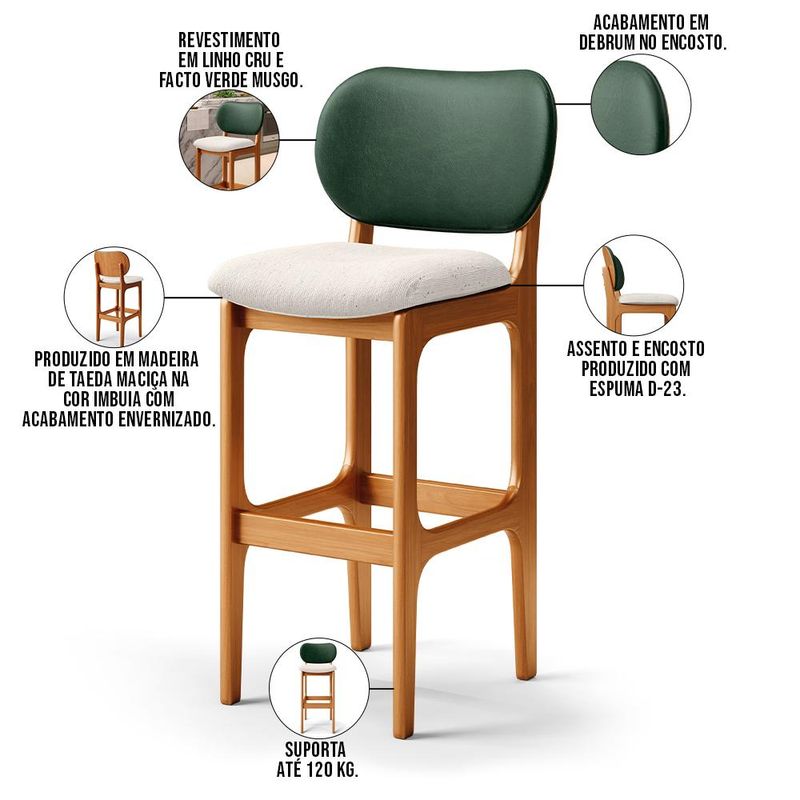 REVESTIMENTO EM LINHO CRU E FACTO VERDE MUSGO.

ACABAMENTO EM DEBRUM NO ENCOSTO.

PRODUZIDO EM MADEIRA DE TAEDA MACIÇA NA COR IMBUIA COM ACABAMENTO ENVERNIZADO.

ASSENTO E ENCOSTO PRODUZIDO COM ESPUMA D-23.

SUPORTA ATÉ 120 KG.