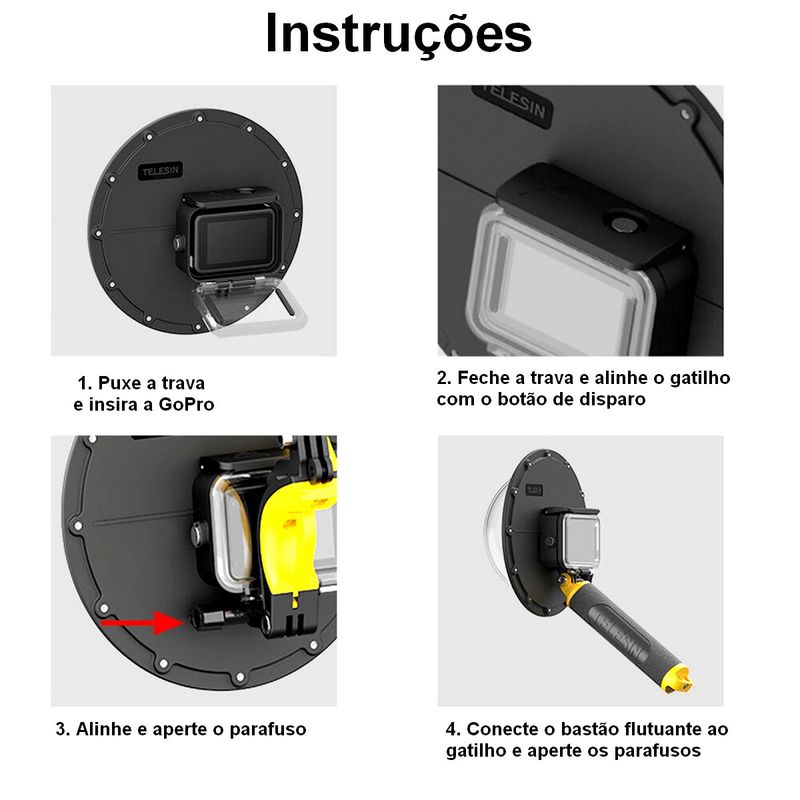 Instruções

TELESIN

1. Puxe a trava e insira a GoPro

TELESIN

2. Feche a trava e alinhe o gatilho com o botão de disparo

3. Alinhe e aperte o parafuso

TELESIN

TELESIN

4. Conecte o bastão flutuante ao gatilho e aperte os parafusos