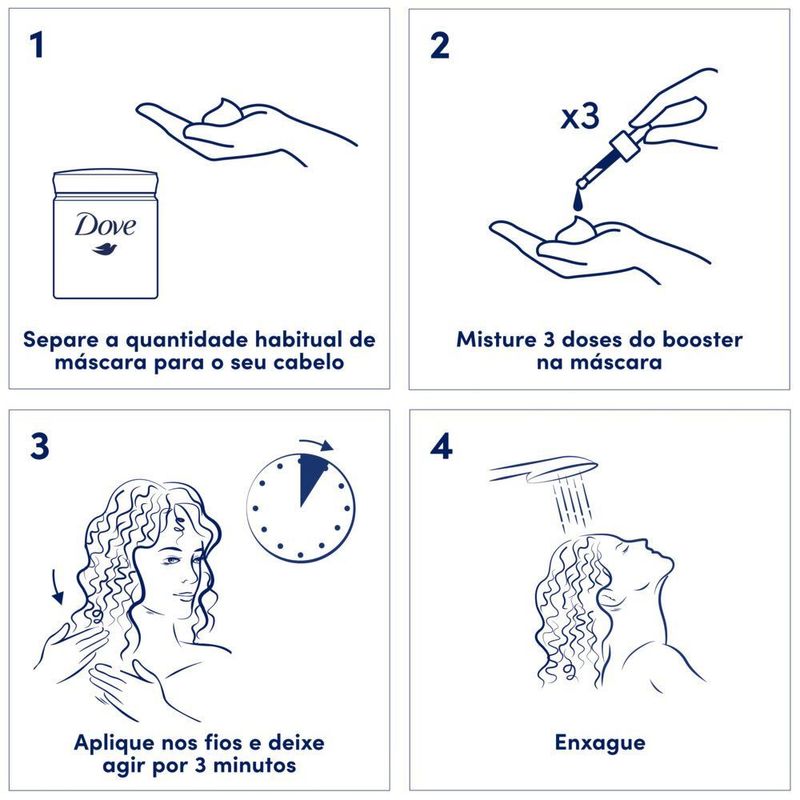 1

Dove

Separe a quantidade habitual de máscara para o seu cabelo

2

x3

Misture 3 doses do booster na máscara

3

Aplique nos fios e deixe agir por 3 minutos

4

Enxague