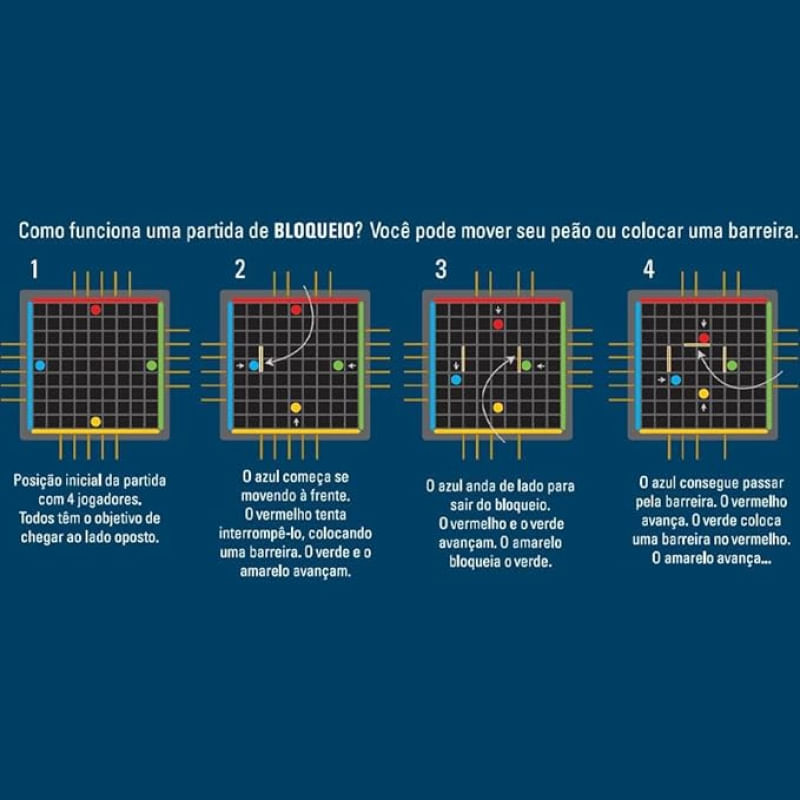 Como funciona uma partida de BLOQUEIO? Você pode mover seu peão ou colocar uma barreira.

1

Posição inicial da partida com 4 jogadores. Todos têm o objetivo de chegar ao lado oposto.

2

O azul começa se movendo à frente. O vermelho tenta interrompê-lo, colocando uma barreira. O verde e o amarelo avançam.

3

O azul anda de lado para sair do bloqueio. O vermelho e o verde avançam. O amarelo bloqueia o verde.

4

O azul consegue passar pela barreira. O vermelho avança. O verde coloca uma barreira no vermelho. O amarelo avança...