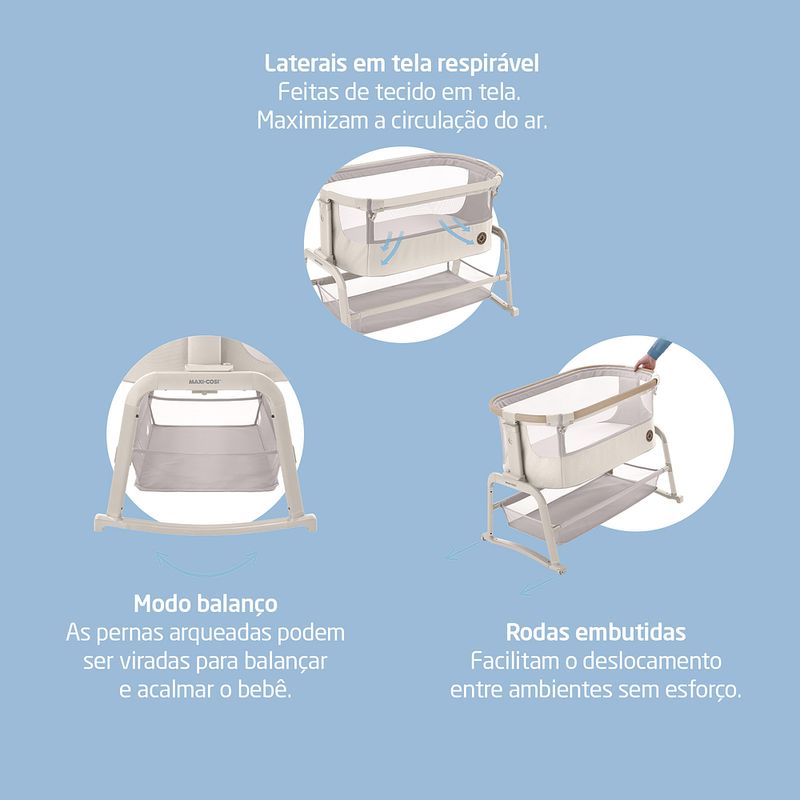 Laterais em tela respirável
Feitas de tecido em tela.
Maximizam a circulação do ar.

MAXI-COSI

Modo balanço
As pernas arqueadas podem ser viradas para balançar e acalmar o bebê.

Rodas embutidas
Facilitam o deslocamento entre ambientes sem esforço.