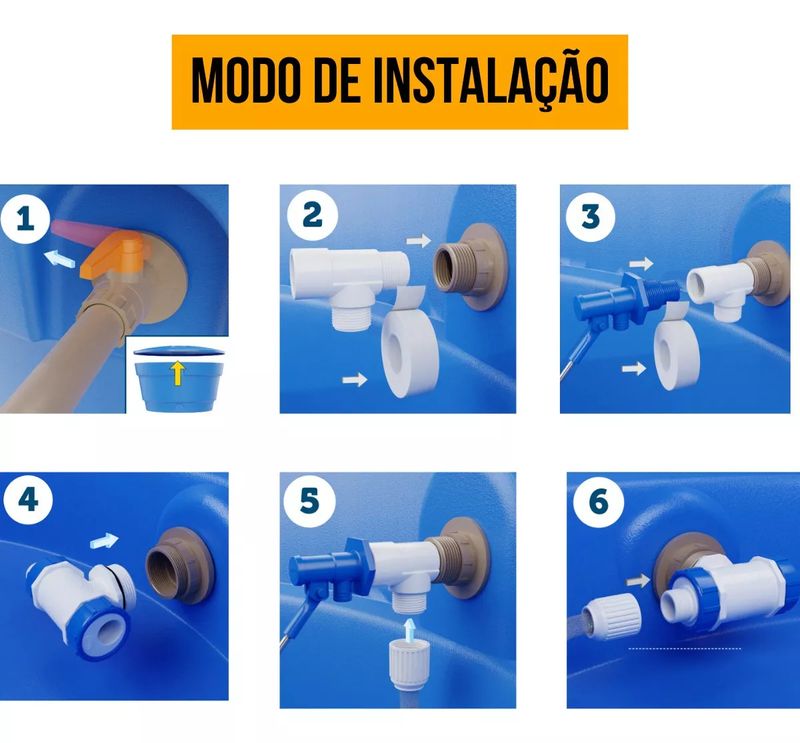 MODO DE INSTALAÇÃO

1

2

3

4

5

6