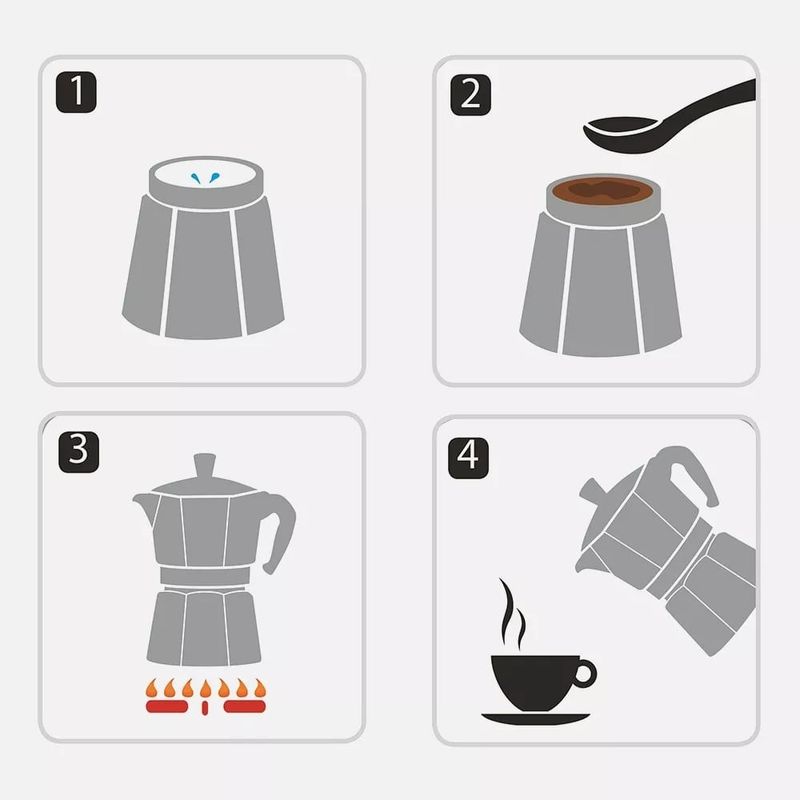 1

2

3

4